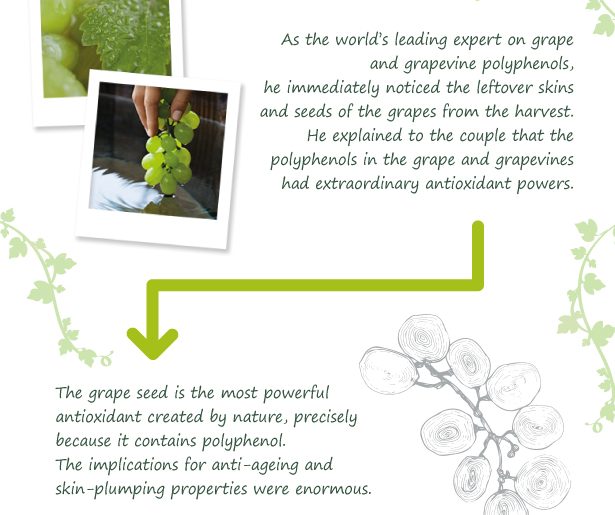 As the world's leading expert on grape and grapevine polyphenols, he immediately noticed the leftover skins and seeds of the grapes from the harvest. He explained to the couple that the polyphenols in the grape and grapevines had extraordinary antioxidant powers.

The grape seed is the most powerful antioxidant created by nature, precisely because it contains polyphenol.
The implications for anti-ageing and skin-plumping properties were enormous.